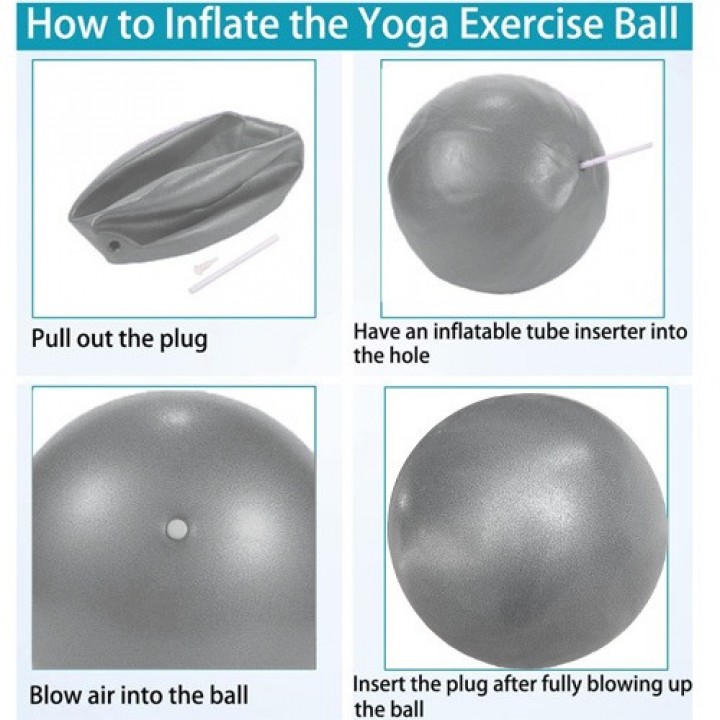 How to Inflate the Yoga Exercise Ball

Pull out the plug

Have an inflatable tube inserter into the hole

Blow air into the ball

Insert the plug after fully blowing up the ball